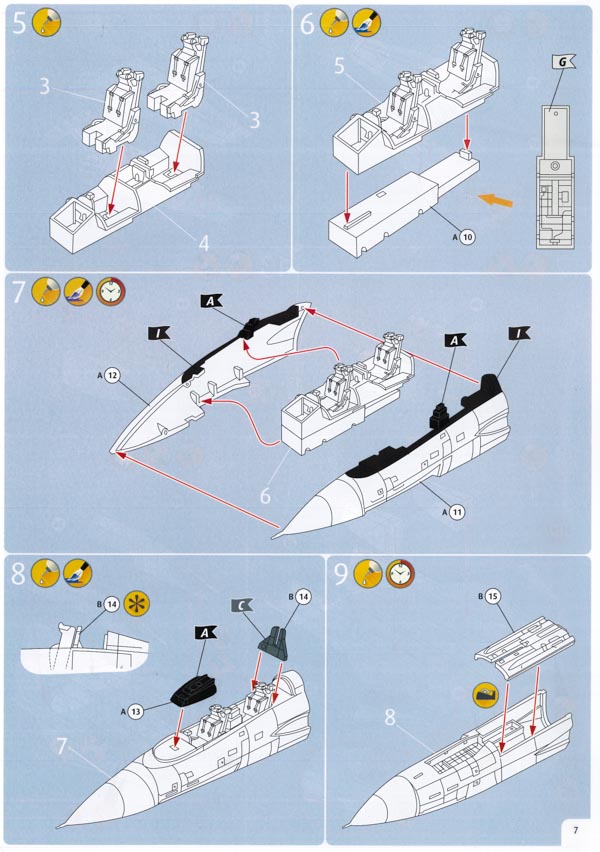 5
3
3
4

6
5
G
A 10

7
A
I
A
I
A 12
6
A 11

8
B 14
C
B 14
A
A 13
7

9
B 15
8

7