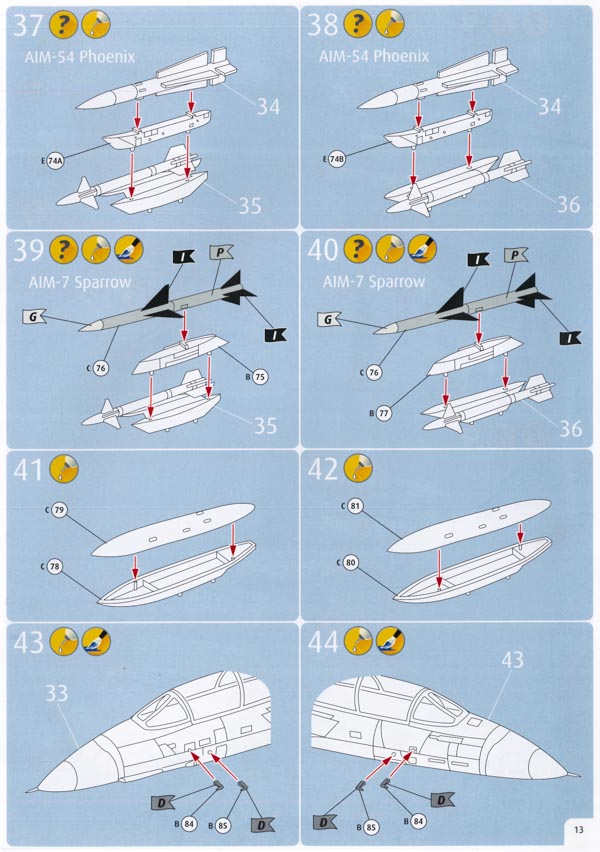 37 ?
AIM-54 Phoenix
34
E 74A
35

38 ?
AIM-54 Phoenix
34
E 74B
36

39 ?
AIM-7 Sparrow
I
P
G
I
C 76
B 75
35

40 ?
AIM-7 Sparrow
I
P
G
I
C 76
B 77
36

41
C 79
C 78

42
C 81
C 80

43
33
D
B 84
B 85
D

44
43
D
B 85
B 84
D

13