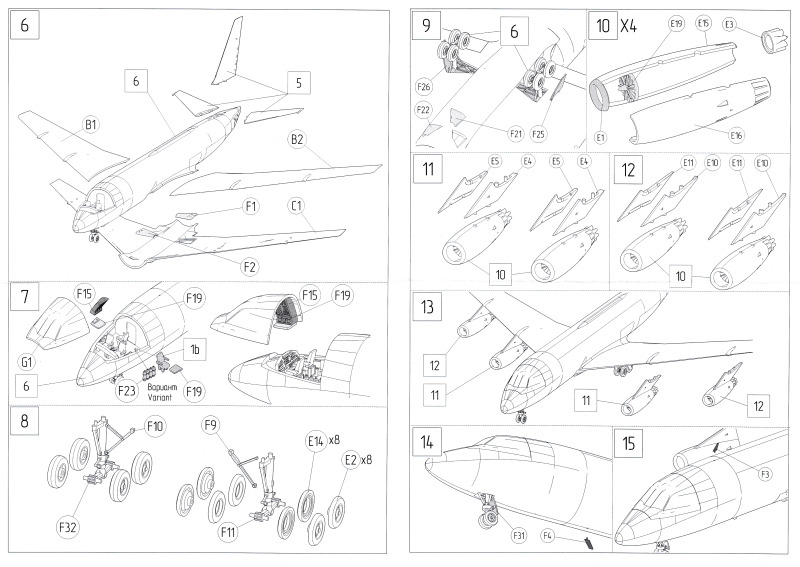 6

6

5

B1

B2

F1

C1

F2

7

F15

F19

F15

F19

G1

1b

6

F23

Вариант Variant

F19

8

F10

F9

E14 x8

E2 x8

F32

F11

9

6

F26

F22

F21

F25

10 X4

E19

E15

E3

E1

E16

11

E5

E4

E5

E4

10

12

E11

E10

E11

E10

10

13

12

11

11

12

14

F31

F4

15

F3