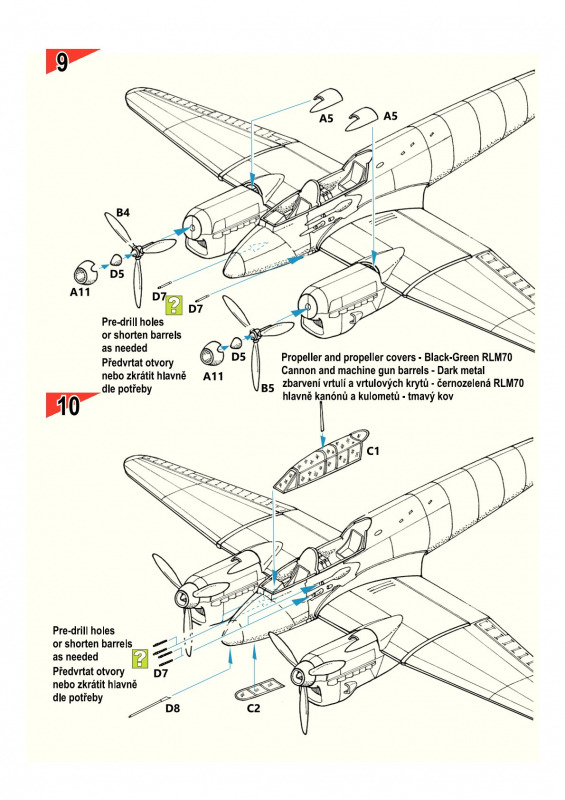 9

A5

A5

B4

D5

A11

D7

?

D7

Pre-drill holes or shorten barrels as needed

Předvrtat otvory nebo zkrátit hlavně dle potřeby

D5

A11

B5

Propeller and propeller covers - Black-Green RLM70
Cannon and machine gun barrels - Dark metal
zbarvení vrtulí a vrtulových krytů - černozelená RLM70
hlavně kanónů a kulometů - tmavý kov

10

C1

Pre-drill holes or shorten barrels as needed

Předvrtat otvory nebo zkrátit hlavně dle potřeby

?

D7

D8

C2