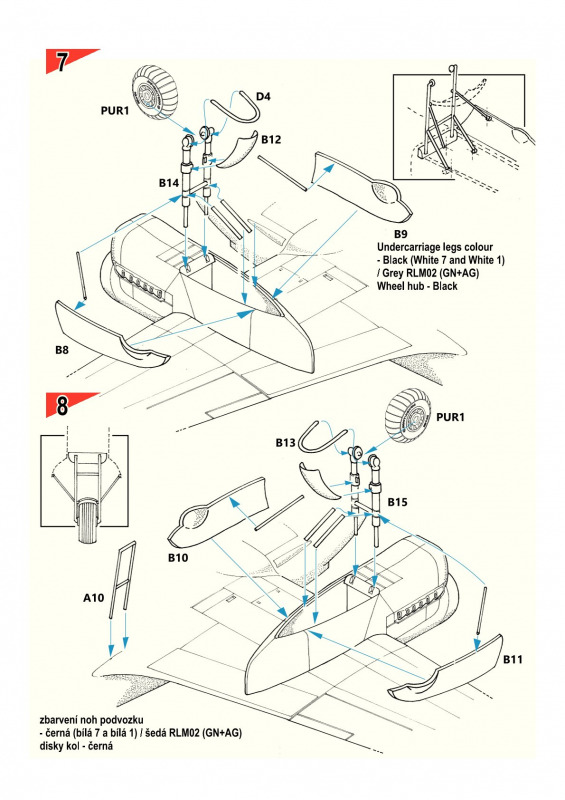 7

PUR1

D4

B12

B14

B9

Undercarriage legs colour
- Black (White 7 and White 1)
/ Grey RLM02 (GN+AG)
Wheel hub - Black

B8

8

PUR1

B13

B15

B10

A10

B11

zbarvení noh podvozku
- černá (bílá 7 a bílá 1) / šedá RLM02 (GN+AG)
disky kol - černá