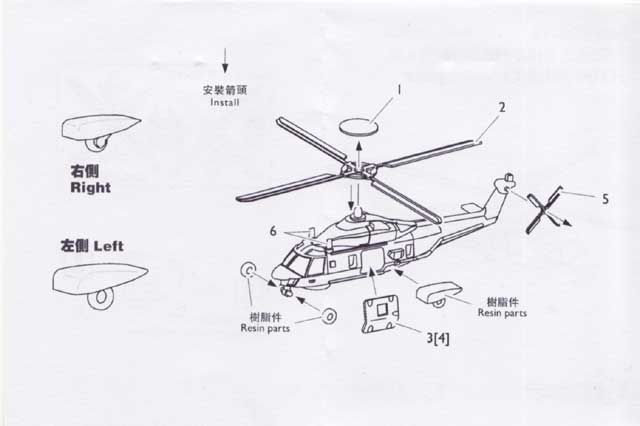 安裝箭頭
Install

右側
Right

左側 Left

1

2

5

6

樹脂件
Resin parts

樹脂件
Resin parts

3[4]