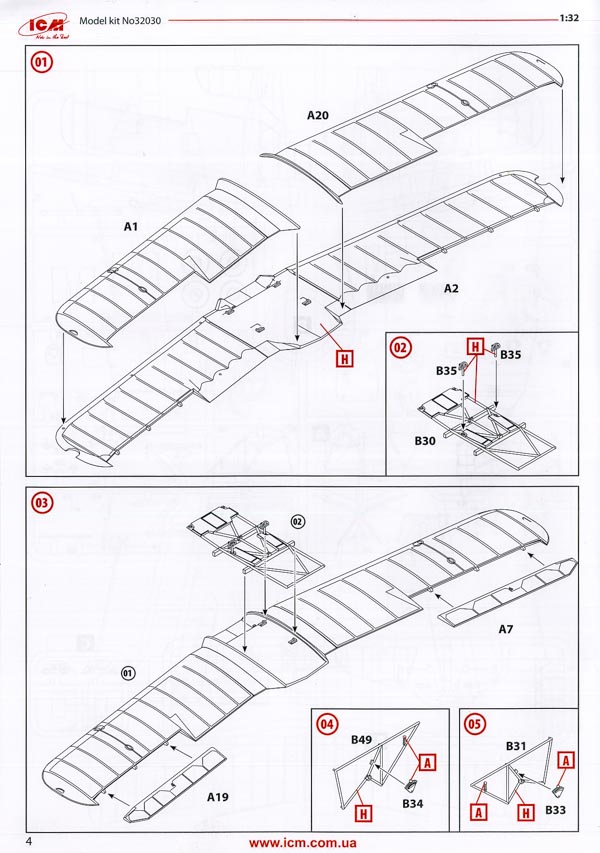 ICM
Model kit No32030
1:32

01
A20
A1
A2
H

02
H
B35
B35
B30

03
02
A7
01
A19

04
B49
A
H
B34

05
B31
A
A
H
B33

4
www.icm.com.ua