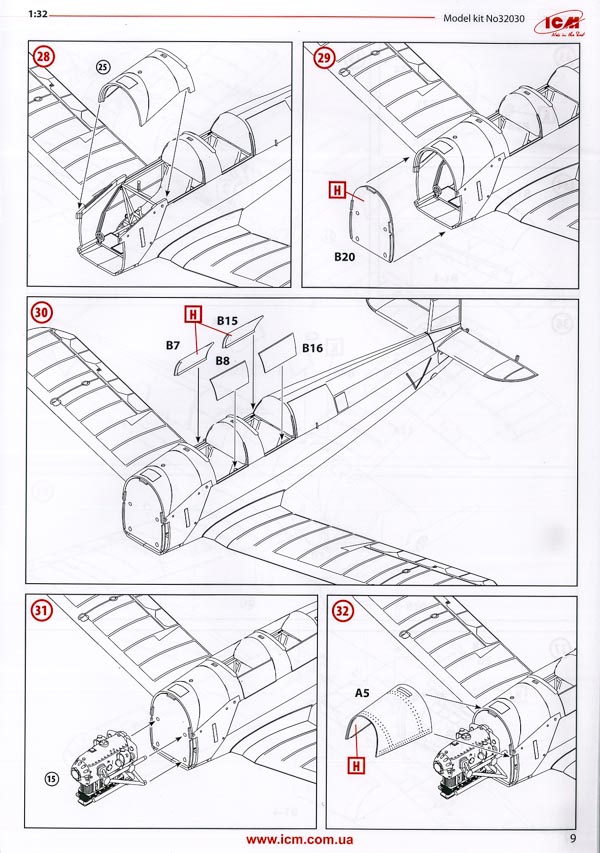 1:32

Model kit No32030

ICM

28

25

29

H

B20

30

H

B15

B7

B8

B16

31

15

32

A5

H

www.icm.com.ua

9