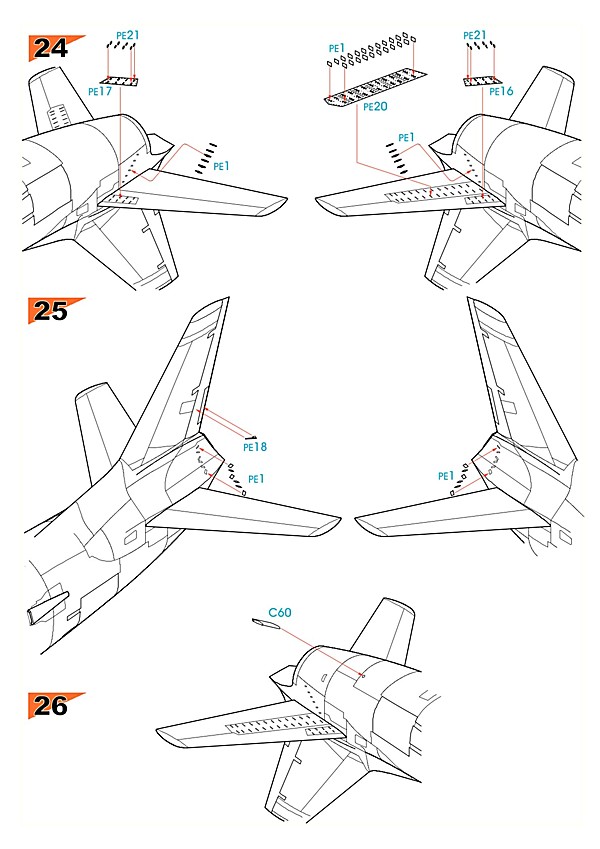 24

PE21
PE17
PE1
PE1
PE20
PE1
PE21
PE16

25

PE18
PE1
PE1

C60

26