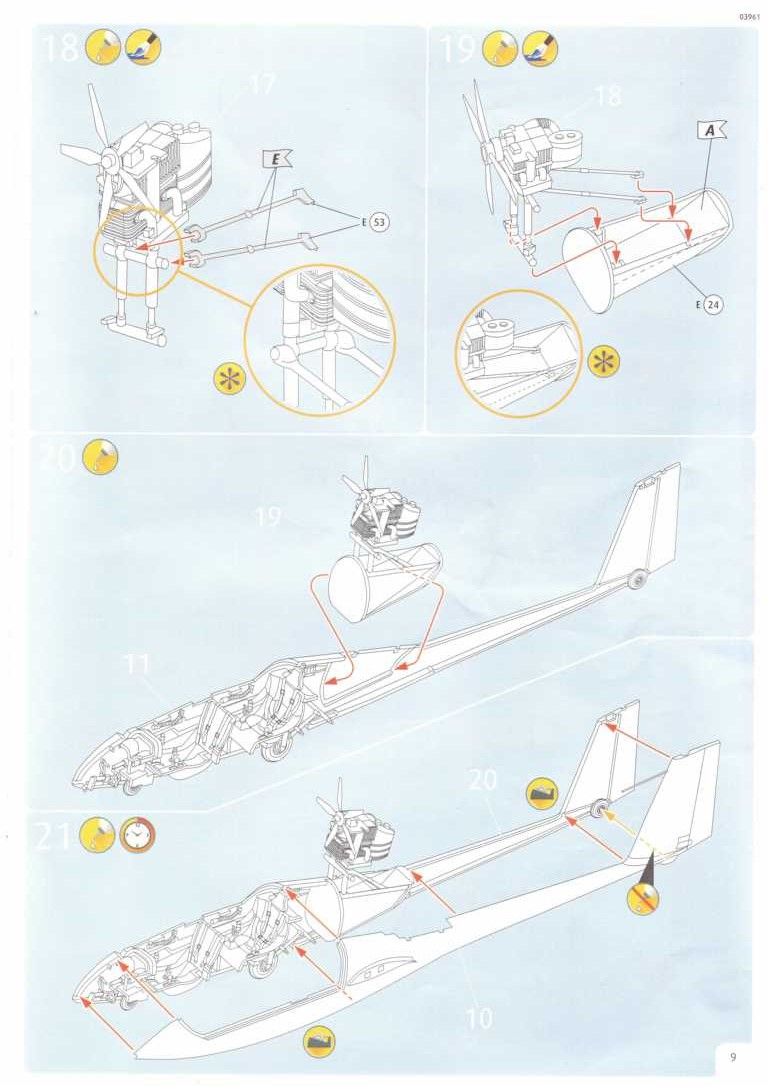 03961

18

17

E

E 53

19

18

A

E 24

20

19

11

21

20

10

9