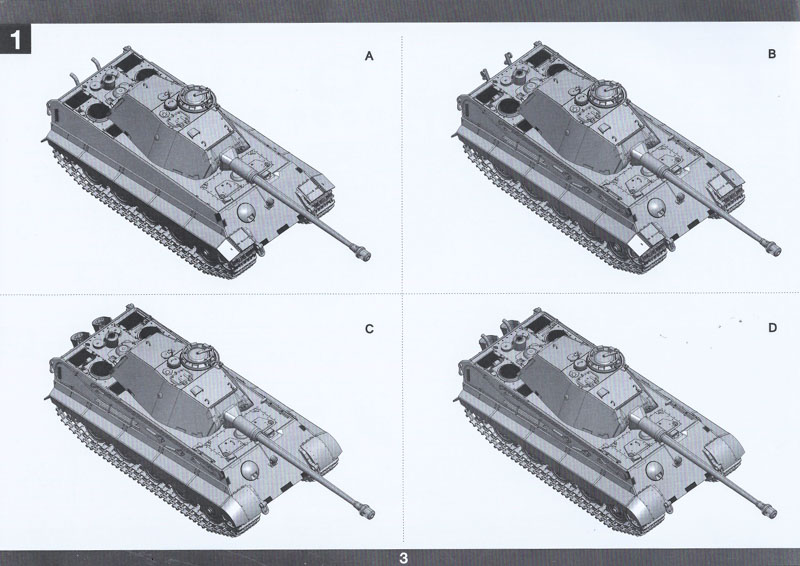 1

A

B

C

D

3