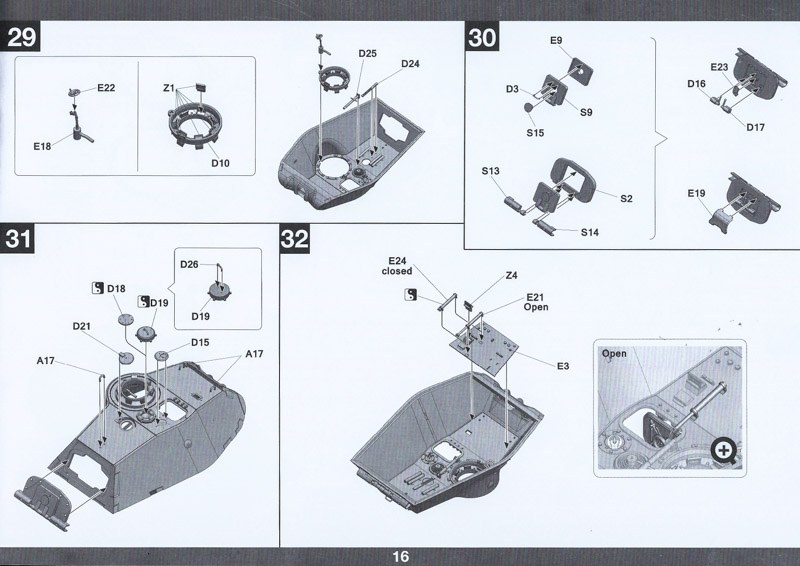 29

E22
E18

Z1
D10

D25
D24

30

E9
D3
S9
S15

S13
S2
S14

E23
D16
D17

E19

31

D26
D19

D18
D19
D21
D15
A17
A17

32

E24
closed
Z4
E21
Open
E3

Open

16