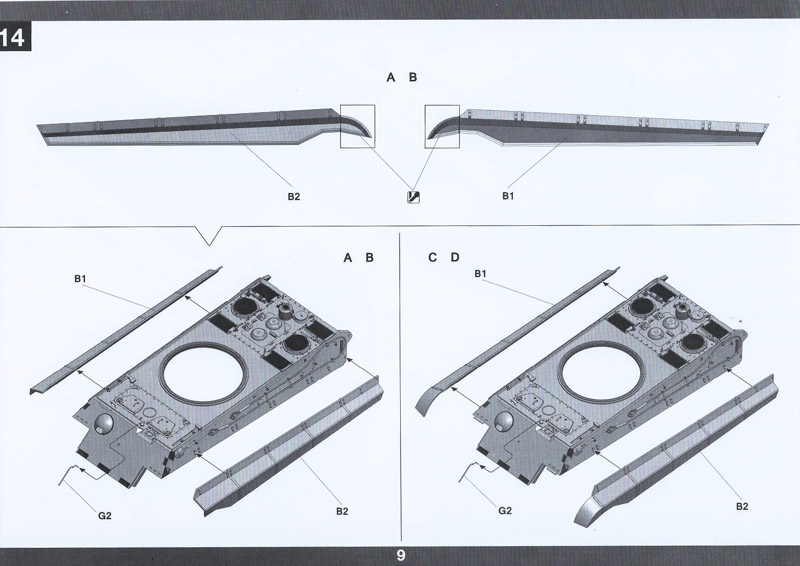 14

A B

B2

B1

A B

B1

G2

B2

C D

B1

G2

B2

9