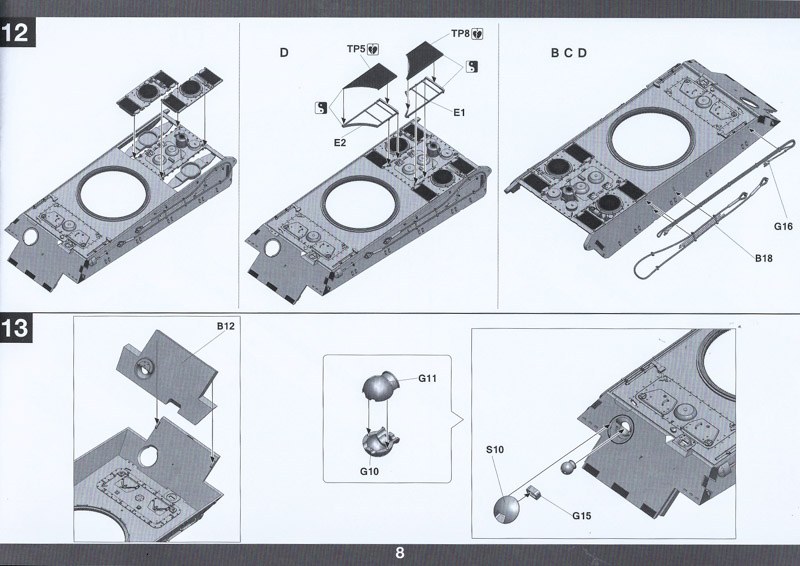 12

D

TP5

TP8

E1

E2

B C D

G16

B18

13

B12

G11

G10

S10

G15

8