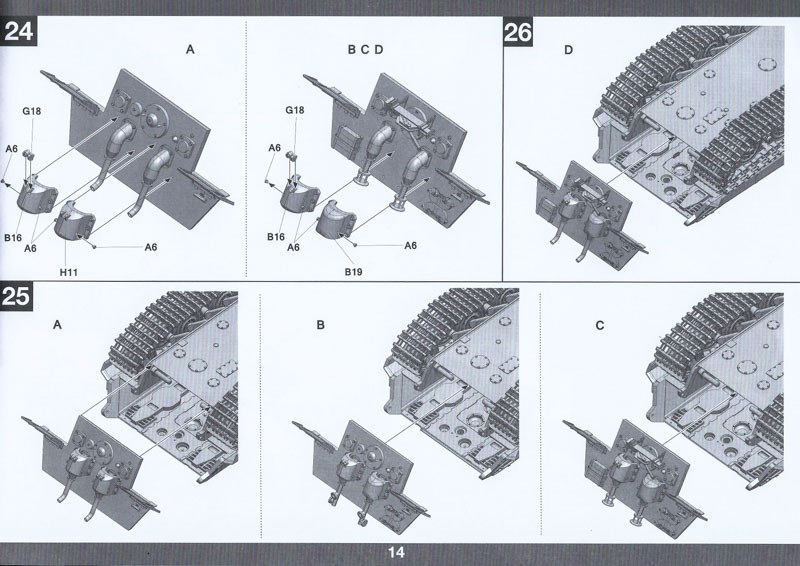 24

A

G18

A6

B16

A6

A6

H11

B C D

G18

A6

B16

A6

A6

B19

26

D

25

A

B

C

14