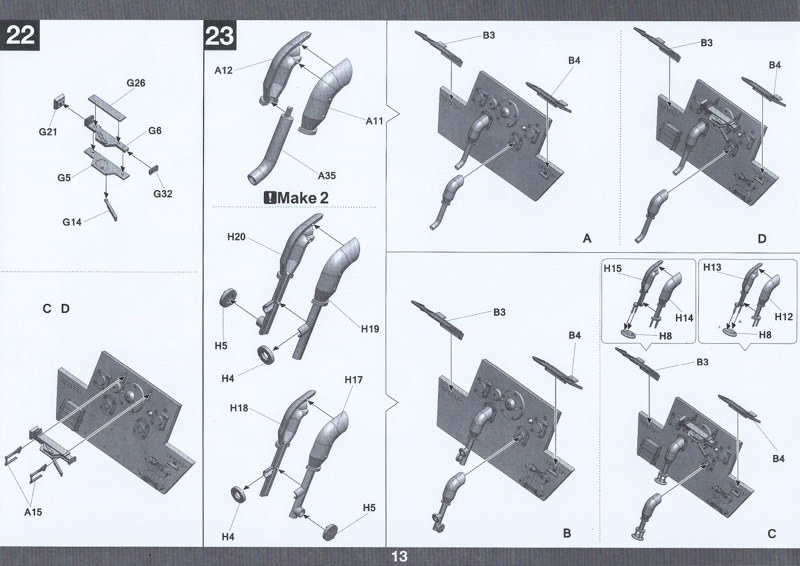 22

G26

G21

G6

G5

G32

G14

C D

A15

23

A12

A11

A35

!Make 2

H20

H19

H5

H4

H18

H17

H4

H5

B3

B4

A

B3

B4

D

B3

B4

B

H15

H14

H8

H13

H12

H8

B3

B4

C

13