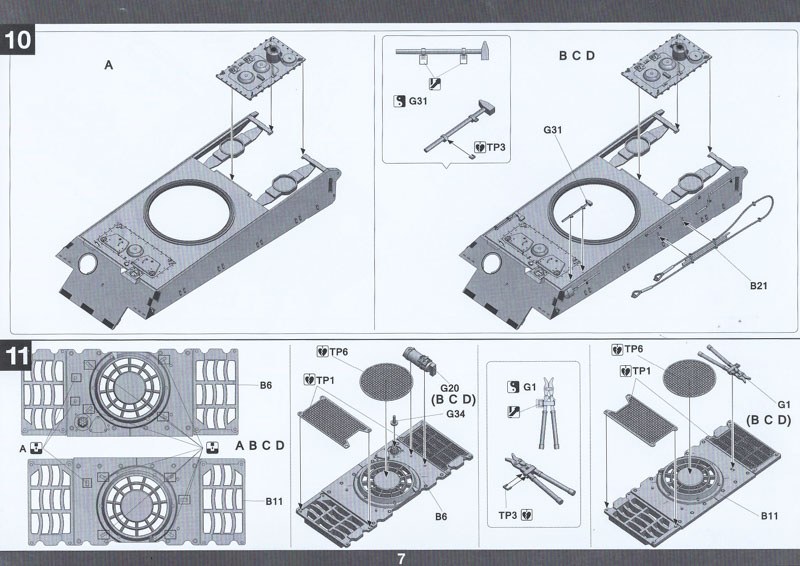 10

A

G31

TP3

B C D

G31

B21

11

B6

A

A B C D

B11

TP6

TP1

G20
(B C D)

G34

B6

G1

TP3

TP6

TP1

G1
(B C D)

B11

7