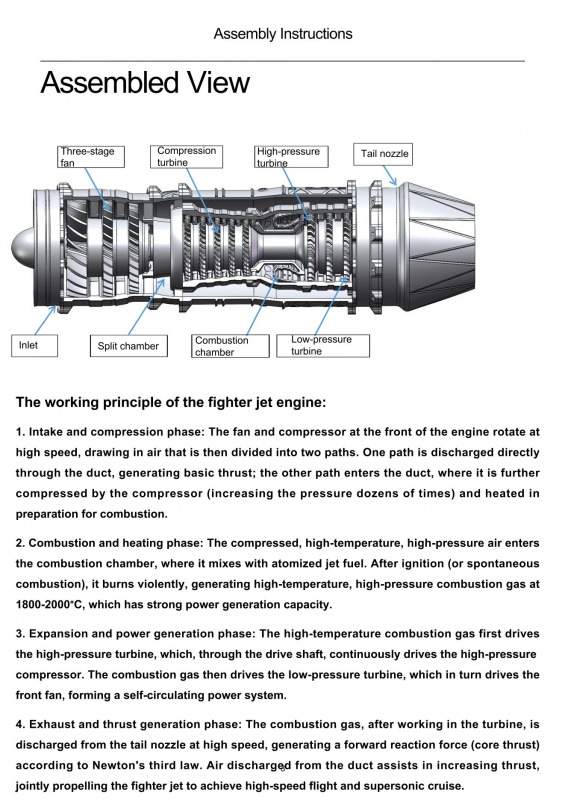 Assembly Instructions

Assembled View

Three-stage fan

Compression turbine

High-pressure turbine

Tail nozzle

Inlet

Split chamber

Combustion chamber

Low-pressure turbine

The working principle of the fighter jet engine:

1. Intake and compression phase: The fan and compressor at the front of the engine rotate at high speed, drawing in air that is then divided into two paths. One path is discharged directly through the duct, generating basic thrust; the other path enters the duct, where it is further compressed by the compressor (increasing the pressure dozens of times) and heated in preparation for combustion.

2. Combustion and heating phase: The compressed, high-temperature, high-pressure air enters the combustion chamber, where it mixes with atomized jet fuel. After ignition (or spontaneous combustion), it burns violently, generating high-temperature, high-pressure combustion gas at 1800-2000°C, which has strong power generation capacity.

3. Expansion and power generation phase: The high-temperature combustion gas first drives the high-pressure turbine, which, through the drive shaft, continuously drives the high-pressure compressor. The combustion gas then drives the low-pressure turbine, which in turn drives the front fan, forming a self-circulating power system.

4. Exhaust and thrust generation phase: The combustion gas, after working in the turbine, is discharged from the tail nozzle at high speed, generating a forward reaction force (core thrust) according to Newton's third law. Air discharged from the duct assists in increasing thrust, jointly propelling the fighter jet to achieve high-speed flight and supersonic cruise.