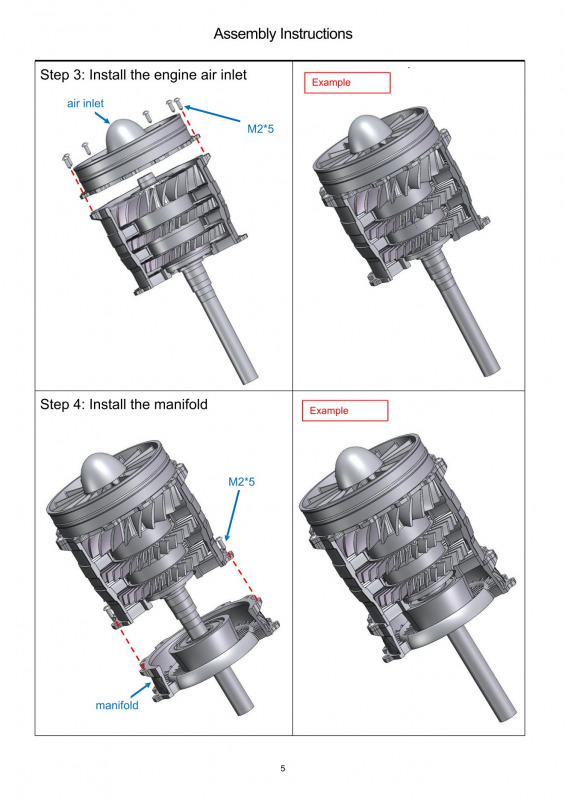 Assembly Instructions

Step 3: Install the engine air inlet

air inlet

M2*5

Example

Step 4: Install the manifold

M2*5

manifold

Example

5