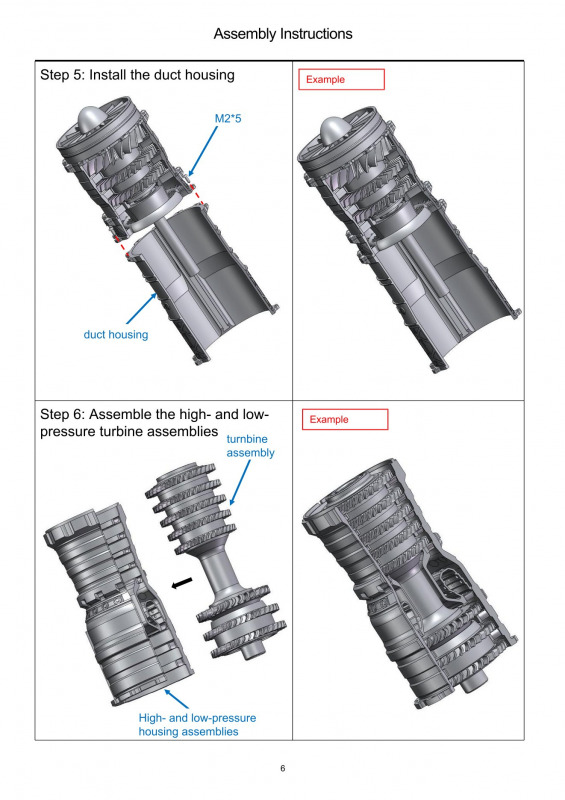 Assembly Instructions

Step 5: Install the duct housing

M2*5

duct housing

Example

Step 6: Assemble the high- and low-pressure turbine assemblies

turbine assembly

High- and low-pressure housing assemblies

Example

6