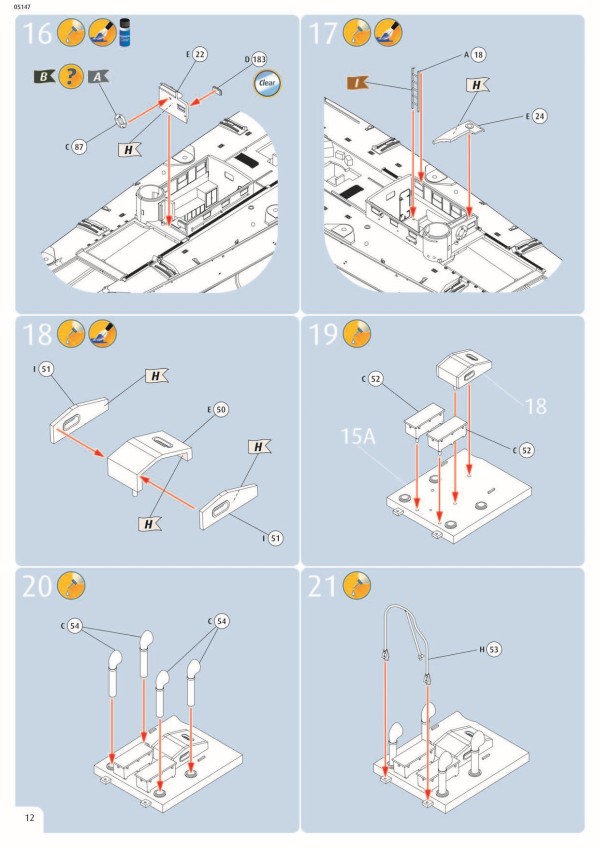 05147

16

B ? A

E 22

D 183

Clear

C 87

H

17

A 18

I

H

E 24

18

I 51

H

E 50

H

H

I 51

19

C 52

18

15A

C 52

20

C 54

C 54

21

H 53

12