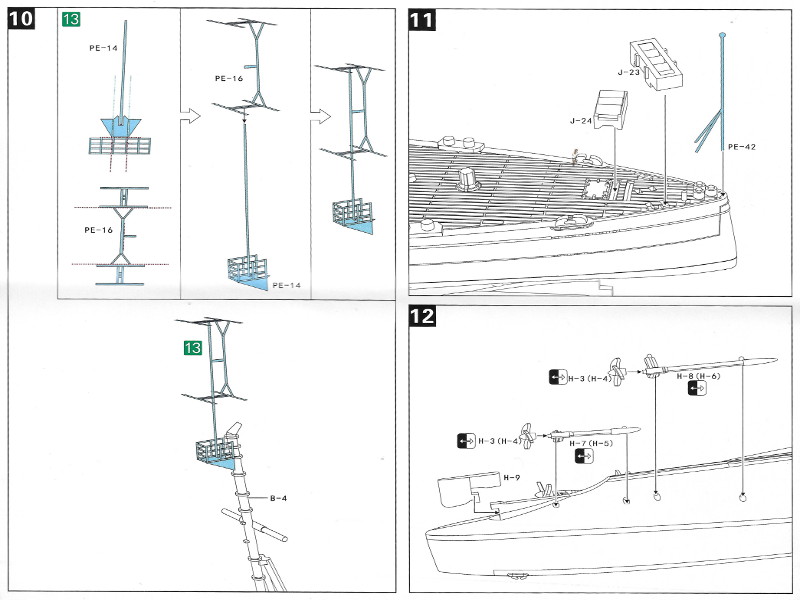 10
13
PE-14
PE-16
PE-16
PE-14

13
B-4

11
J-23
J-24
PE-42

12
H-3 (H-4)
H-8 (H-6)
H-3 (H-4)
H-7 (H-5)
H-9