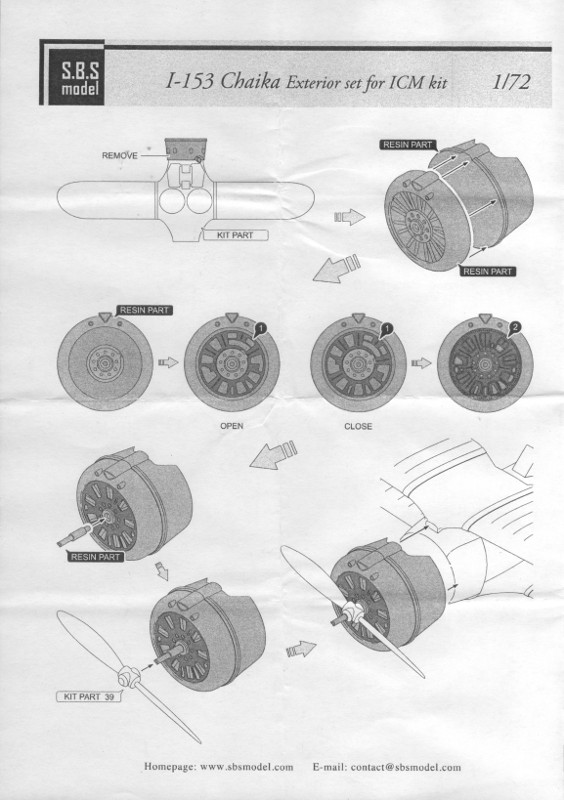 S.B.S model

I-153 Chaika Exterior set for ICM kit 1/72

REMOVE

KIT PART

RESIN PART

RESIN PART

RESIN PART

1

1

2

OPEN

CLOSE

RESIN PART

KIT PART 39

Homepage: www.sbsmodel.com E-mail: contact@sbsmodel.com