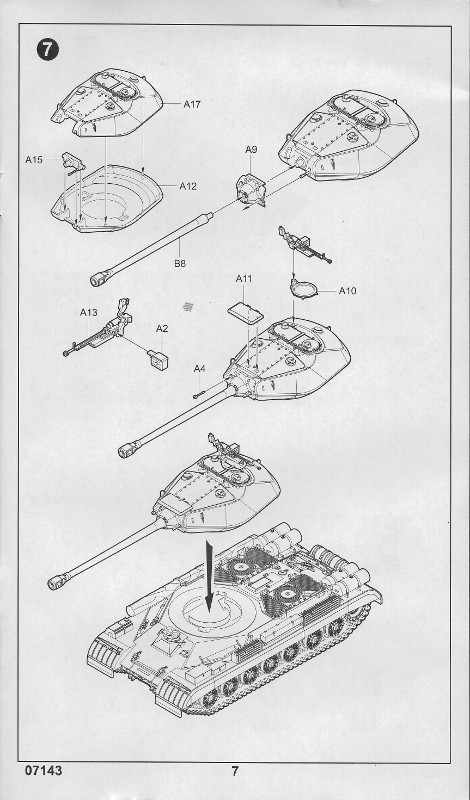 7

A17

A15

A12

A9

B8

A11

A10

A13

A2

A4

07143

7