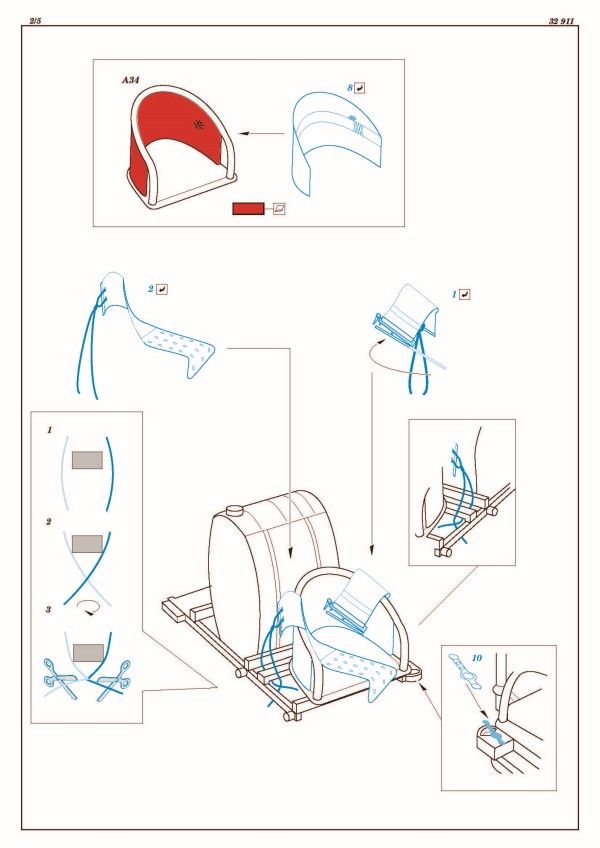 2/5

32 911

A34

8

2

1

1

2

3

10