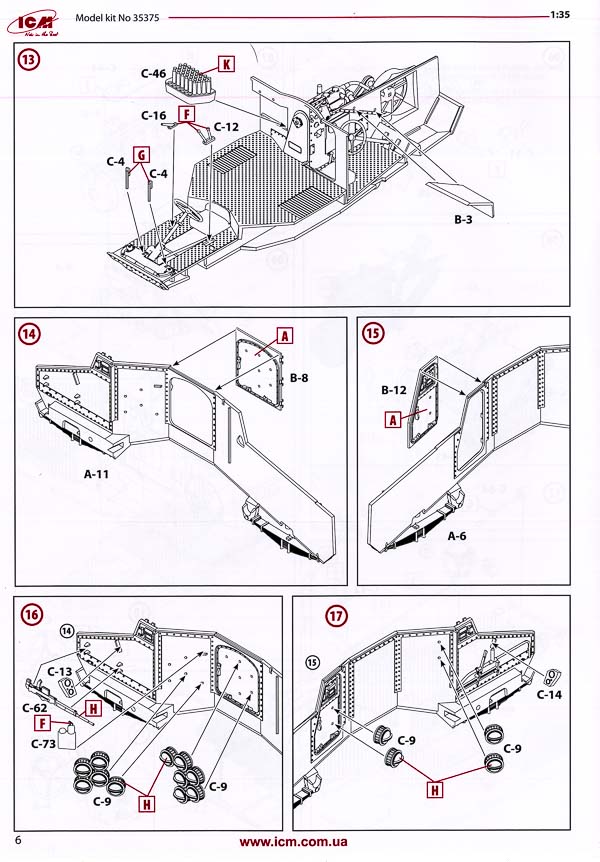 ICM
Model kit No 35375
1:35

13
C-46
K
C-16
F
C-12
C-4
G
C-4
B-3

14
A
B-8
A-11

15
B-12
A
A-6

16
14
C-13
C-62
H
F
C-73
C-9
H
C-9

17
15
C-14
C-9
C-9
H

6
www.icm.com.ua