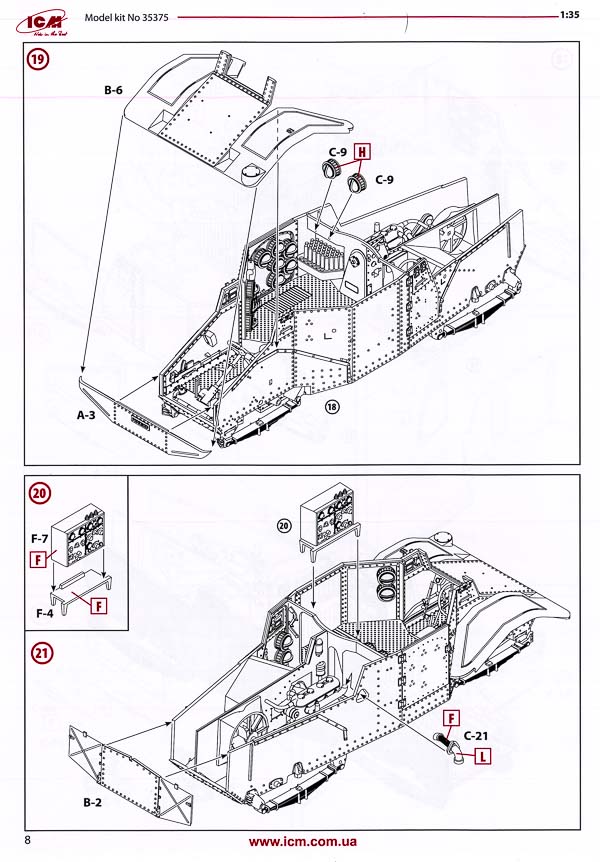 ICM
Model kit No 35375
1:35

19
B-6
C-9
H
C-9
A-3
18

20
F-7
F
F-4
F
20

21
F
C-21
L
B-2

8
www.icm.com.ua