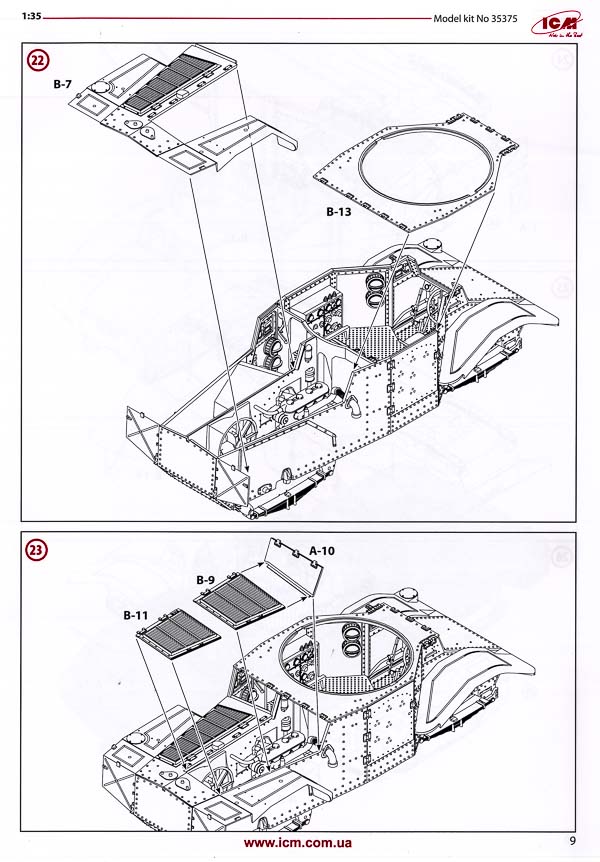 1:35

Model kit No 35375

ICM

22

B-7

B-13

23

A-10

B-9

B-11

www.icm.com.ua

9