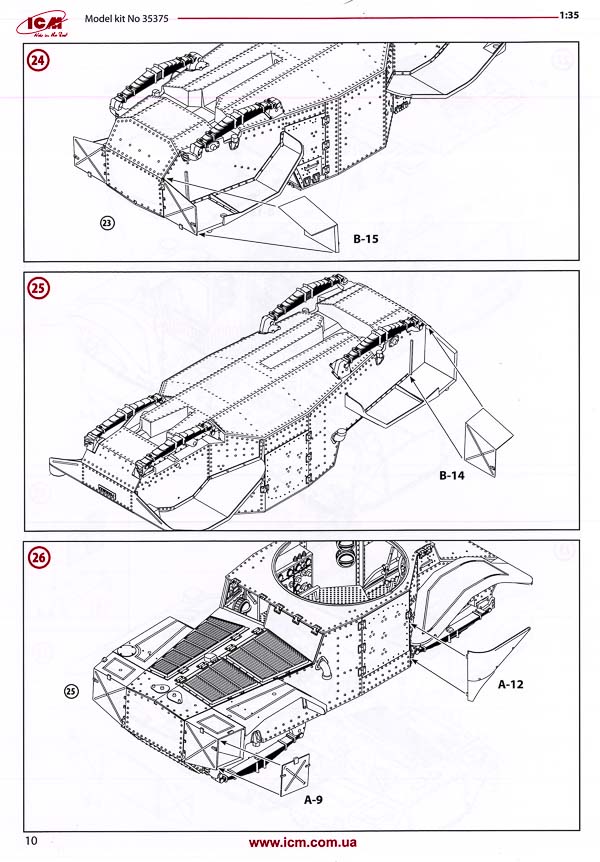 ICM
Model kit No 35375
1:35

24
23
B-15

25
B-14

26
25
A-12
A-9

10
www.icm.com.ua