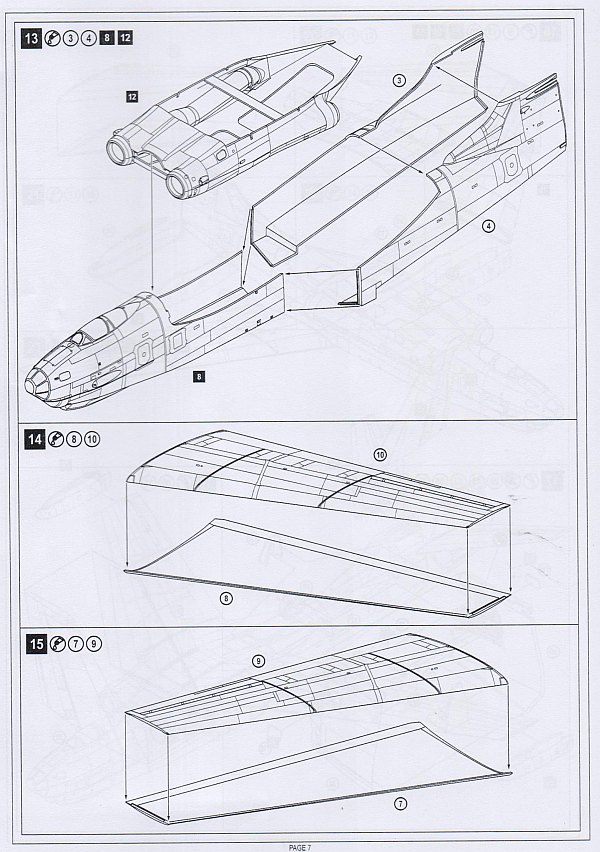 13 3 4 8 12

12

3

4

8

14 8 10

10

8

15 7 9

9

7

PAGE 7