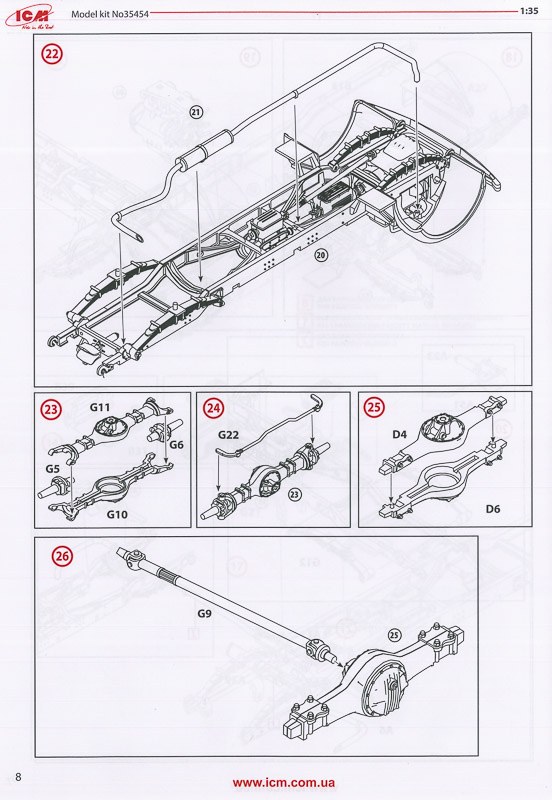 ICM
Model kit No35454
1:35

22
21
20

23
G11
G6
G5
G10

24
G22
23

25
D4
D6

26
G9
25

8
www.icm.com.ua