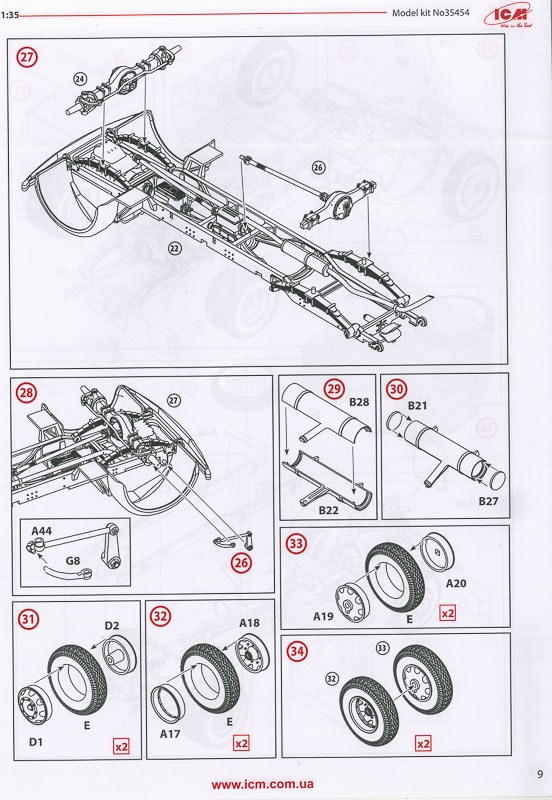 1:35

Model kit No35454

ICM

27

24

26

22

28

27

A44

G8

26

29

B28

B22

30

B21

B27

33

A20

A19

E

x2

31

D2

D1

E

x2

32

A18

A17

E

x2

34

33

32

x2

www.icm.com.ua

9