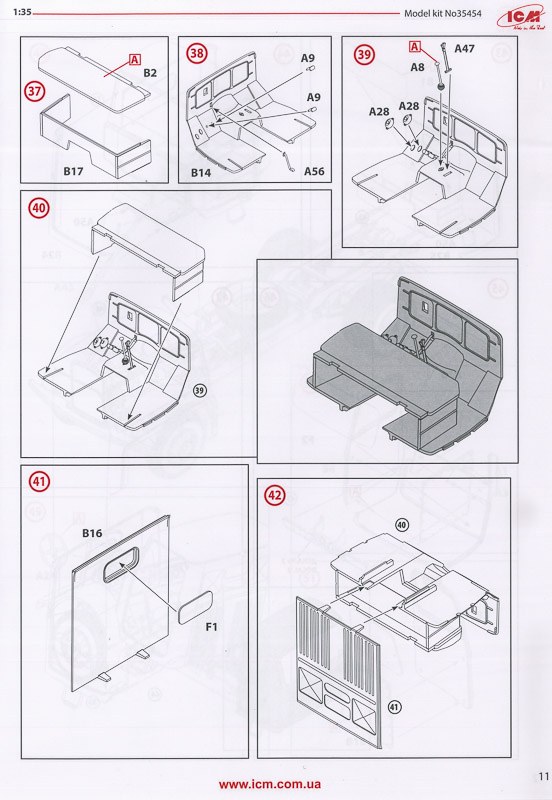 1:35

Model kit No35454

ICM

37

A

B2

B17

38

A9

A9

B14

A56

39

A

A47

A8

A28

A28

40

39

41

B16

F1

42

40

41

www.icm.com.ua

11