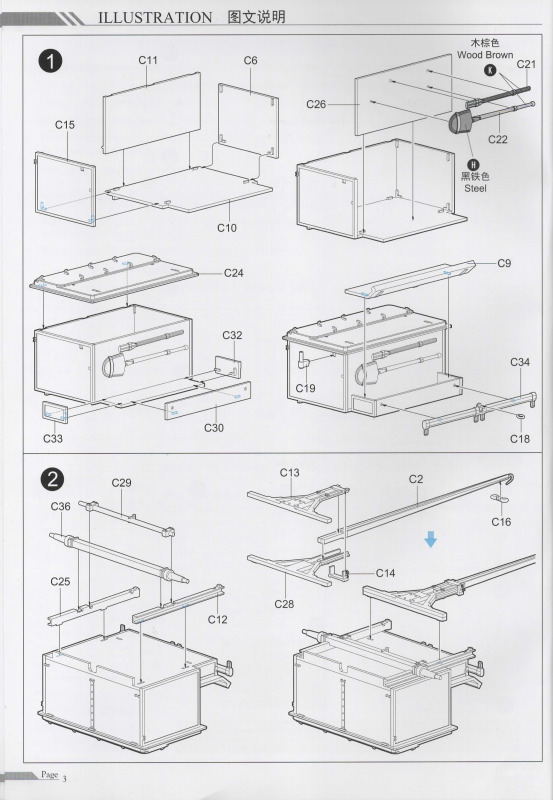 ILLUSTRATION 图文说明

1

C11
C6
C15
C10
木棕色
Wood Brown
X
C21
C26
C22
H
黑铁色
Steel
C24
C32
C33
C30
C9
C19
C34
C18

2

C29
C36
C25
C12
C13
C2
C16
C14
C28

Page 3