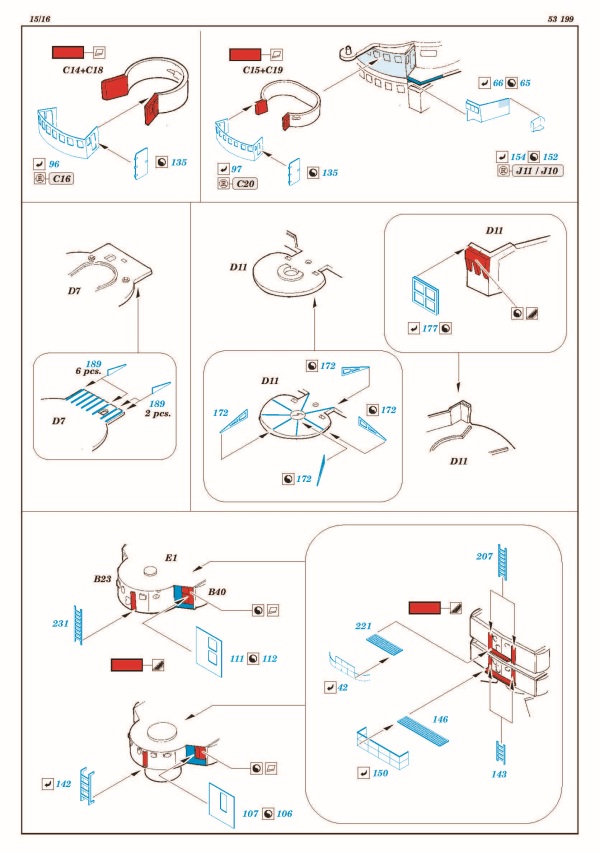 15/16

53 199

C14+C18

96

C16

135

C15+C19

97

C20

135

66 65

154 152

J11 / J10

D7

189
6 pcs.

189
2 pcs.

D7

D11

D11

172

172

172

172

D11

177

D11

E1

B23

B40

231

111 112

142

107 106

207

221

42

146

150

143