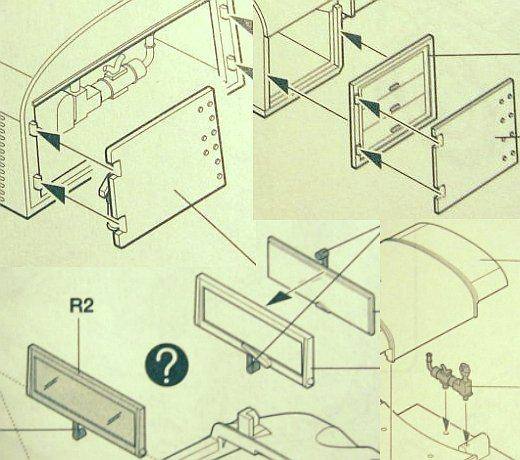 R2

?