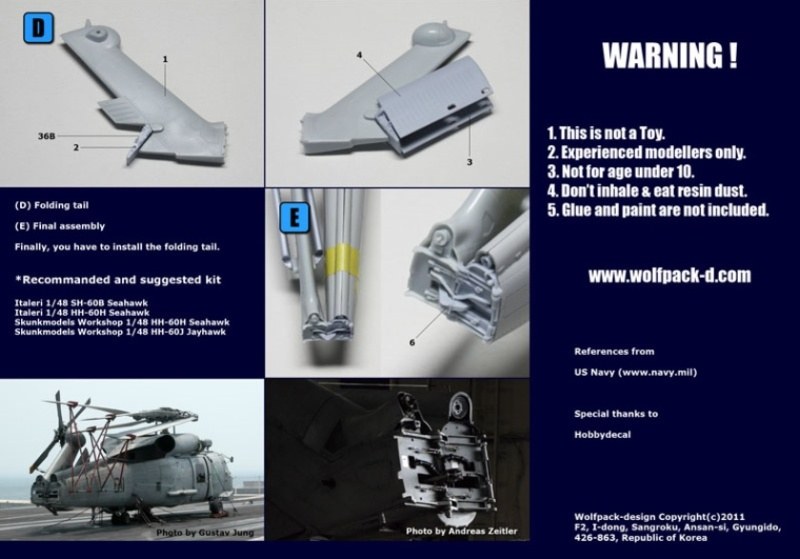 D

1

36B

2

4

3

(D) Folding tail

(E) Final assembly

Finally, you have to install the folding tail.

*Recommanded and suggested kit

Italeri 1/48 SH-60B Seahawk
Italeri 1/48 HH-60H Seahawk
Skunkmodels Workshop 1/48 HH-60H Seahawk
Skunkmodels Workshop 1/48 HH-60J Jayhawk

E

6

Photo by Gustav Jung

Photo by Andreas Zeitler

WARNING !

1. This is not a Toy.
2. Experienced modellers only.
3. Not for age under 10.
4. Don't inhale & eat resin dust.
5. Glue and paint are not included.

www.wolfpack-d.com

References from

US Navy (www.navy.mil)

Special thanks to

Hobbydecal

Wolfpack-design Copyright(c)2011
F2, I-dong, Sangroku, Ansan-si, Gyungido, 426-863, Republic of Korea