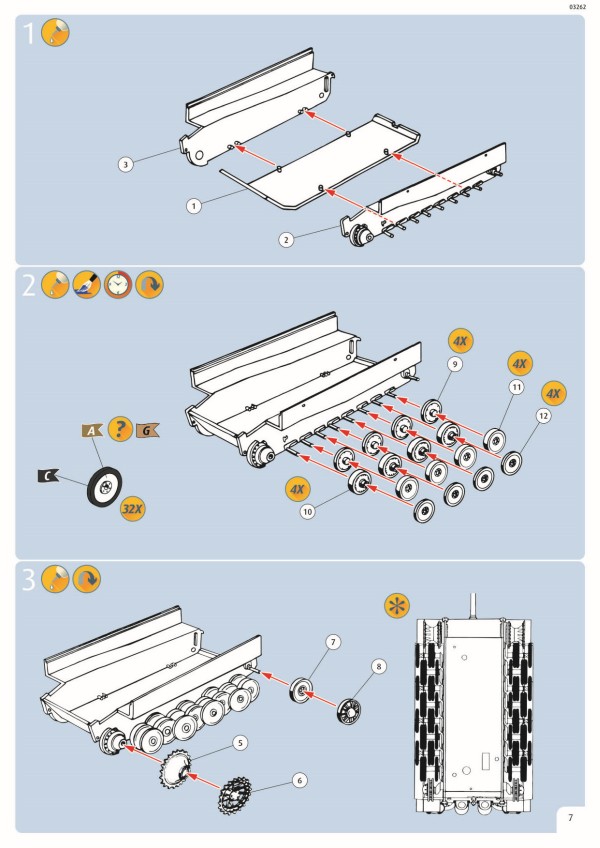 03262

1

3
1
2

2

4X
9
4X
11
4X
12
A ? G
C
32X
4X
10

3

7
8
5
6

7