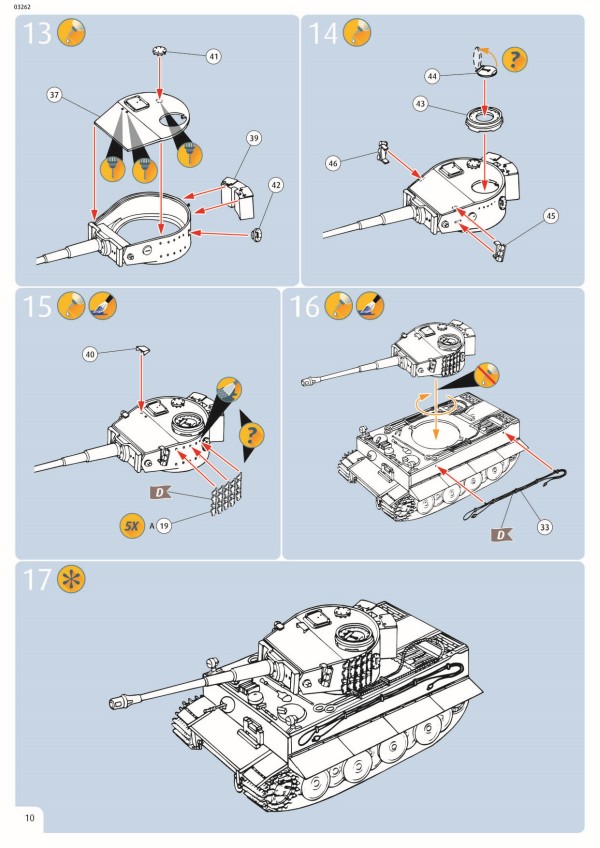 03262

13

41

37

39

42

14

?

44

43

46

45

15

40

?

D

5X

A 19

16

D

33

17

10