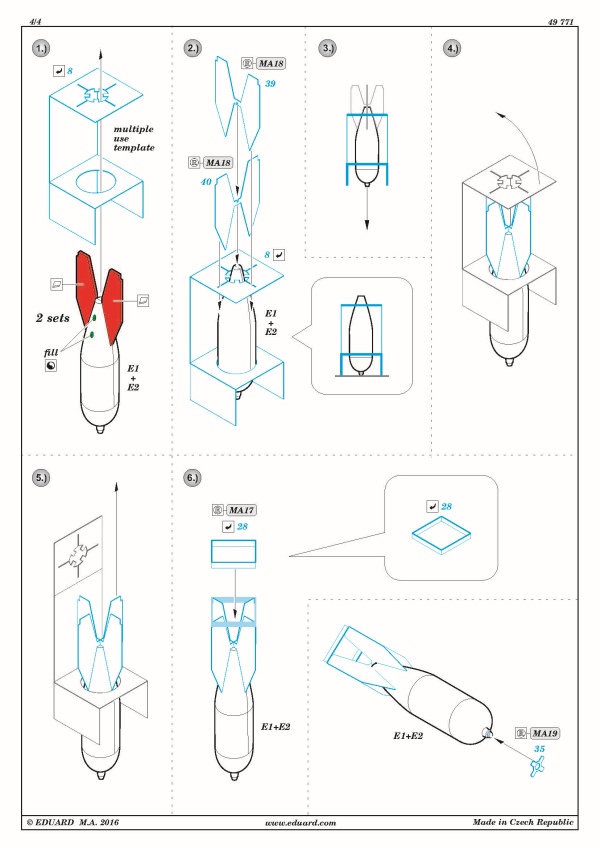 4/4

49 771

1.)

8

multiple use template

2 sets

fill

E1 + E2

2.)

MA18

39

MA18

40

8

E1 + E2

3.)

4.)

5.)

6.)

MA17

28

28

E1+E2

E1+E2

MA19

35

© EDUARD M.A. 2016

www.eduard.com

Made in Czech Republic