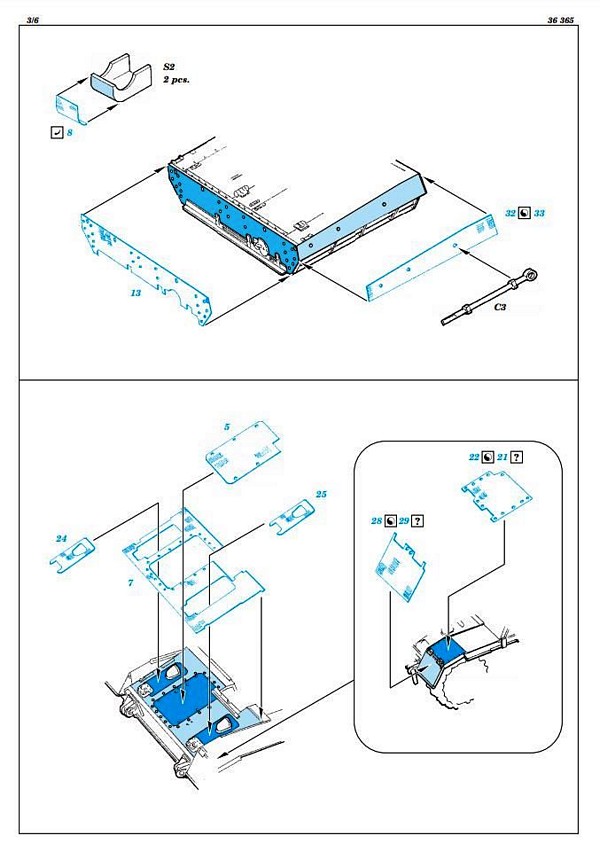 3/6

36 365

S2
2 pcs.

8

32 33

13

C3

5

25

24

7

22 21 ?

28 29 ?