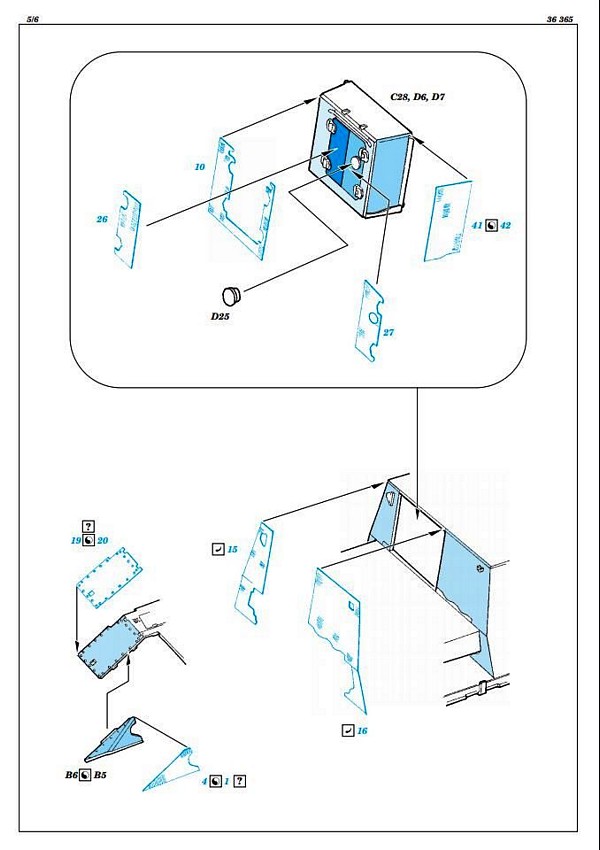 5/6

36 365

C28, D6, D7

10

26

41 42

D25

27

?
19 20

15

16

B6 B5

4 1 ?