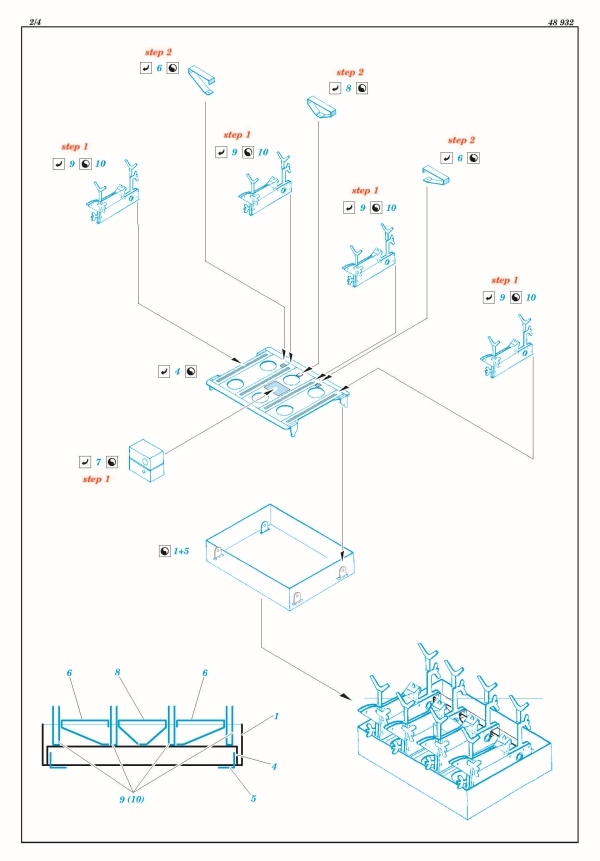 2/4

48 932

step 2
6

step 2
8

step 1
9 10

step 1
9 10

step 2
6

step 1
9 10

step 1
9 10

4

7
step 1

1+5

6 8 6

1

4

5

9 (10)