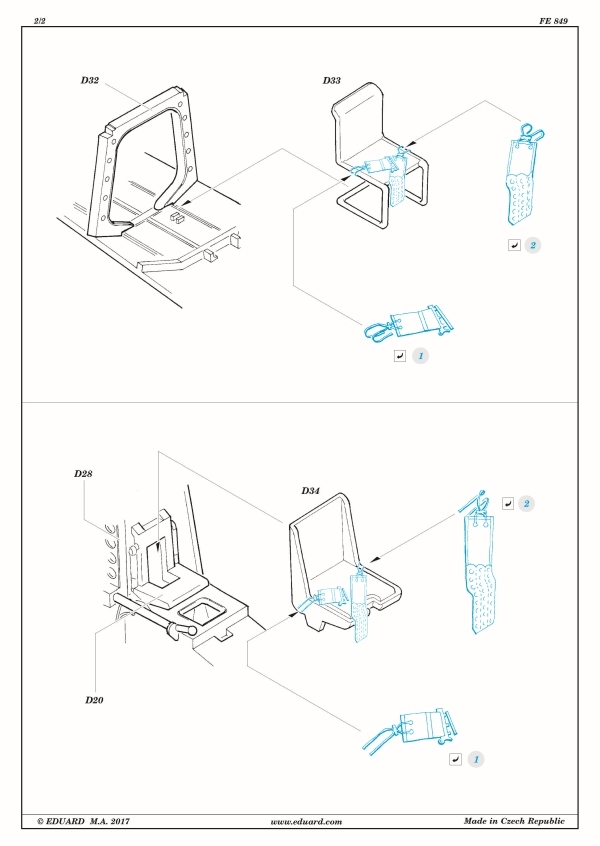 2/2

FE 849

D32

D33

2

1

D28

D34

2

D20

1

© EDUARD M.A. 2017

www.eduard.com

Made in Czech Republic