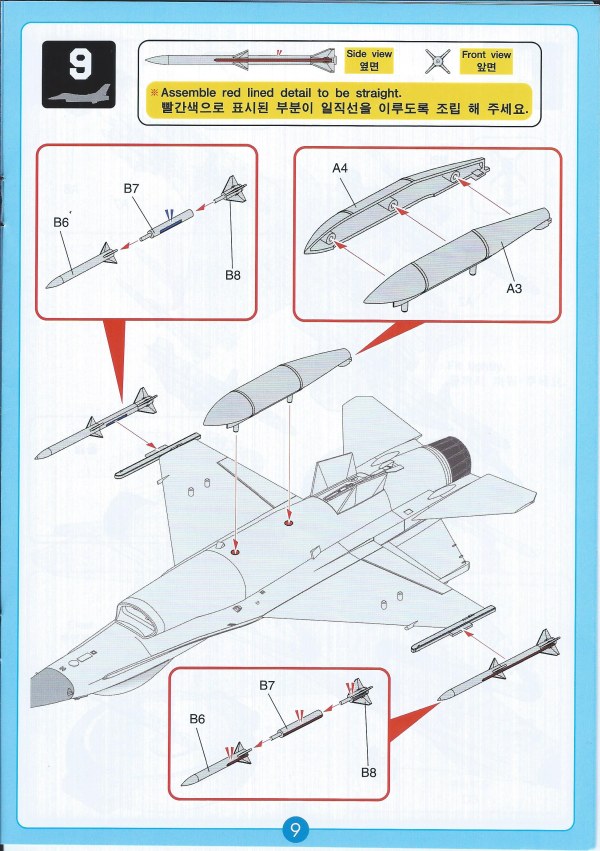 9

Side view
옆면

Front view
앞면

※ Assemble red lined detail to be straight.
빨간색으로 표시된 부분이 일직선을 이루도록 조립 해 주세요.

B7
B6
B8

A4
A3

B7
B6
B8

9