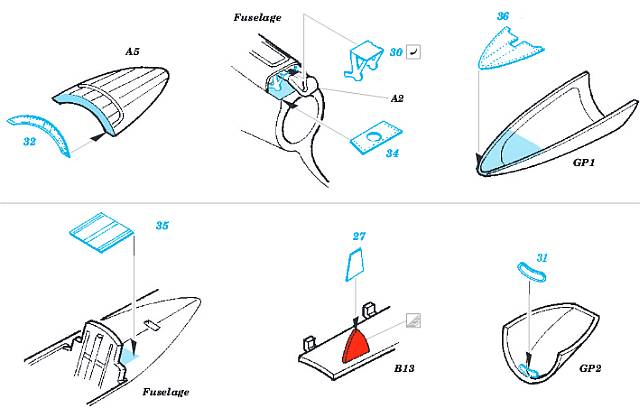 A5

32

Fuselage

30

A2

34

36

GP1

35

Fuselage

27

B13

31

GP2