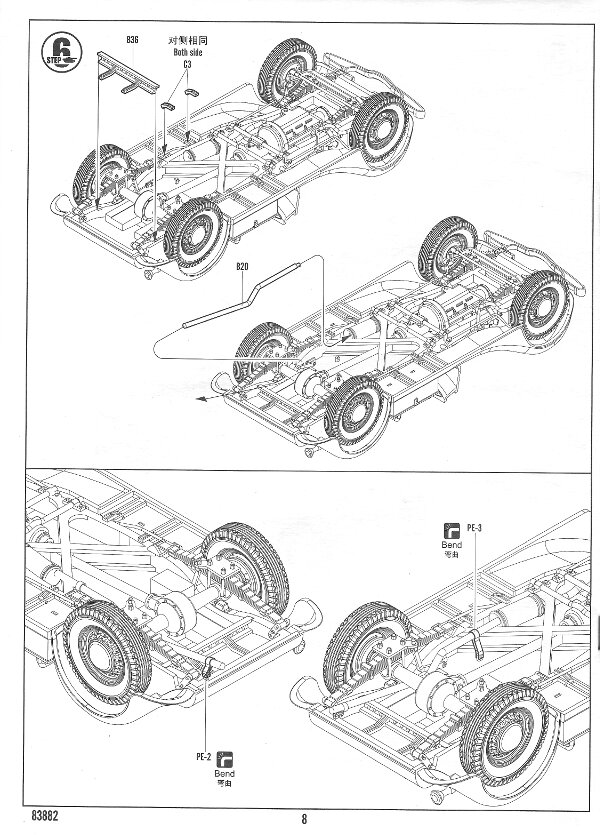 6
STEP

B36

对侧相同
Both side

C3

B20

PE-3
Bend
弯曲

PE-2
Bend
弯曲

83882

8