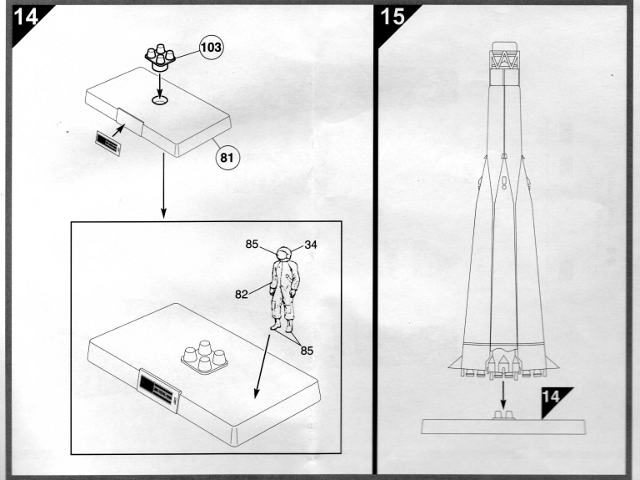 14

103

81

85
34
82
85

15

14