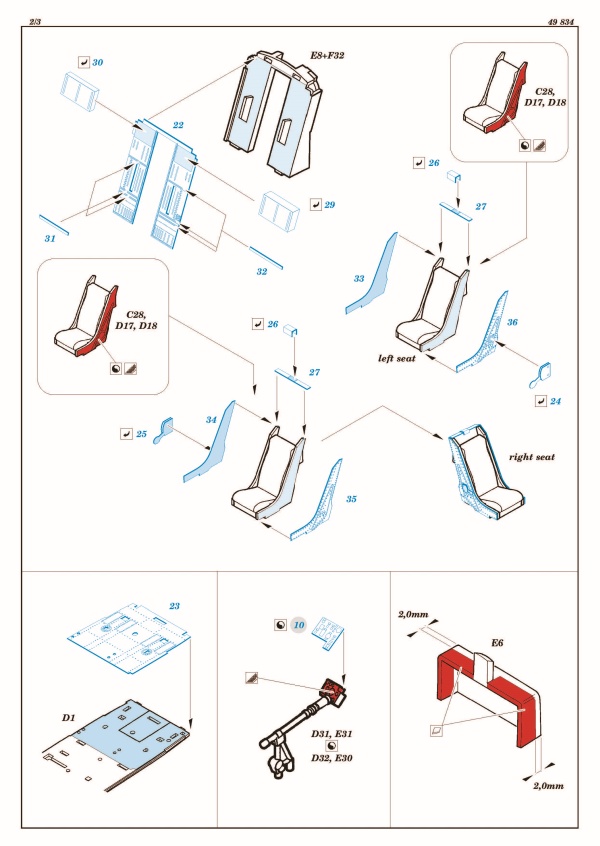 2/3

49 834

30

E8+F32

22

29

31

32

C28, D17, D18

26

27

33

36

left seat

24

C28, D17, D18

26

27

25

34

35

right seat

23

D1

10

D31, E31

D32, E30

2,0mm

E6

2,0mm