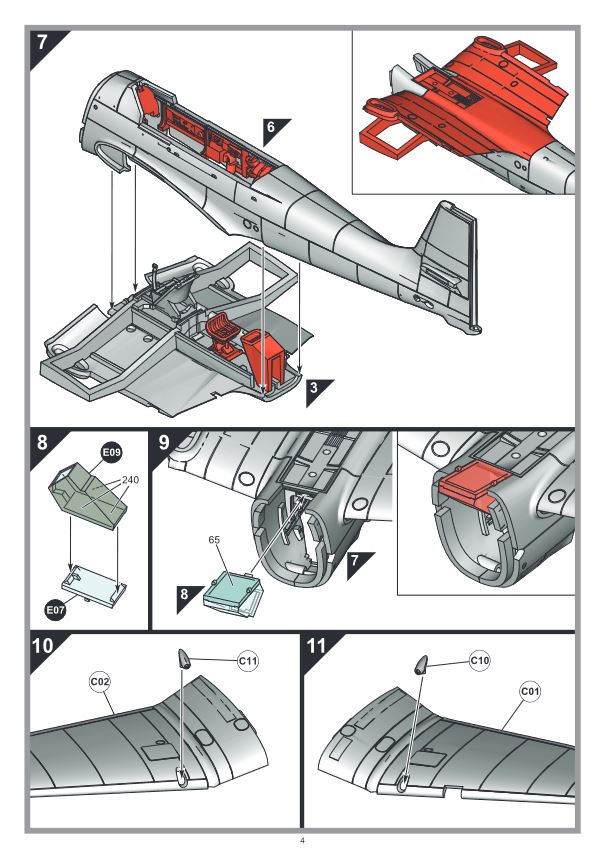 7

6

3

8

E09

240

E07

9

65

8

7

10

C02

C11

11

C10

C01

4